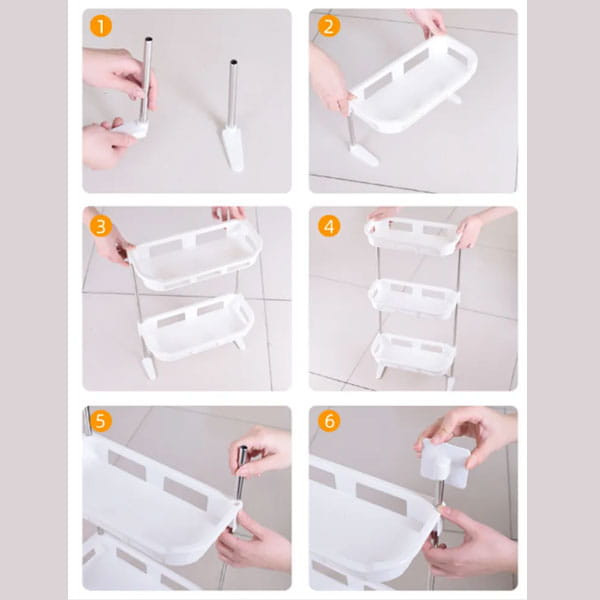 1

2

3

4

5

6